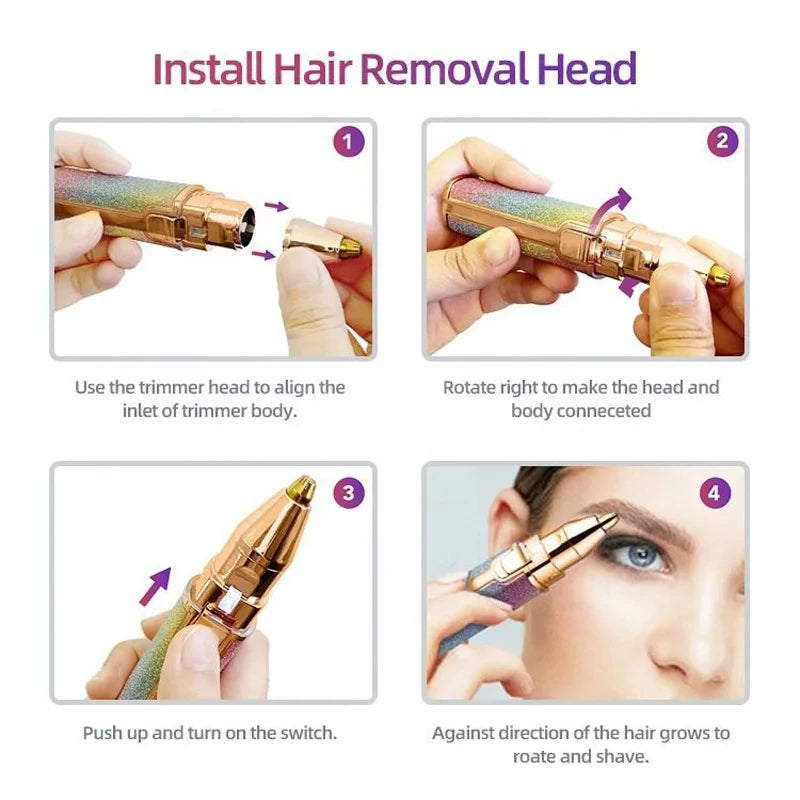 Install Hair Removal Head

1

Use the trimmer head to align the inlet of trimmer body.

2

Rotate right to make the head and body conneceted

3

Push up and turn on the switch.

4

Against direction of the hair grows to roate and shave.